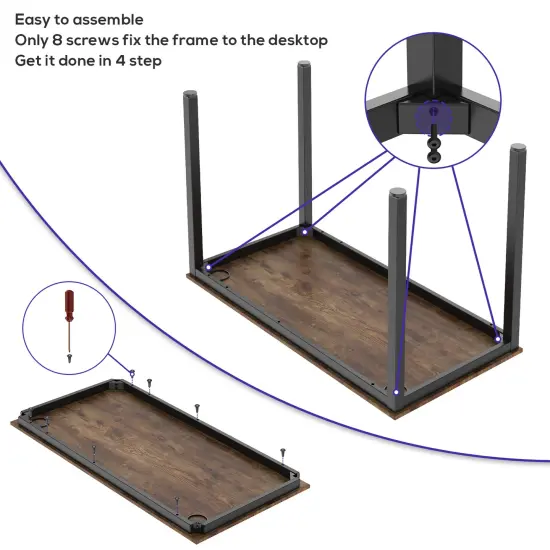 Easy to assemble
Only 8 screws fix the frame to the desktop
Get it done in 4 step