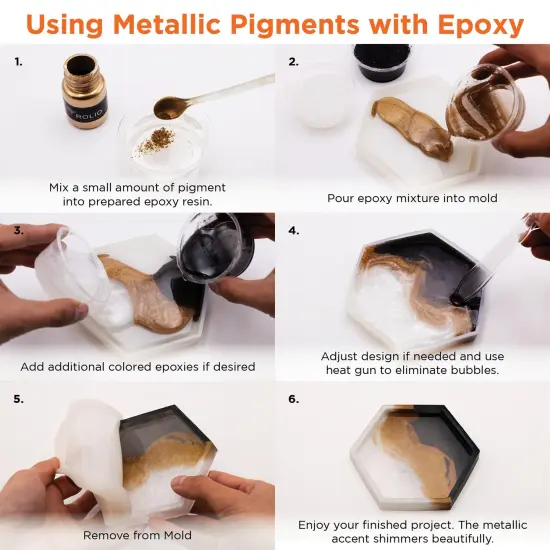 Using Metallic Pigments with Epoxy

1.

ROLIO

Mix a small amount of pigment into prepared epoxy resin.

2.

Pour epoxy mixture into mold

3.

Add additional colored epoxies if desired

4.

Adjust design if needed and use heat gun to eliminate bubbles.

5.

Remove from Mold

6.

Enjoy your finished project. The metallic accent shimmers beautifully.