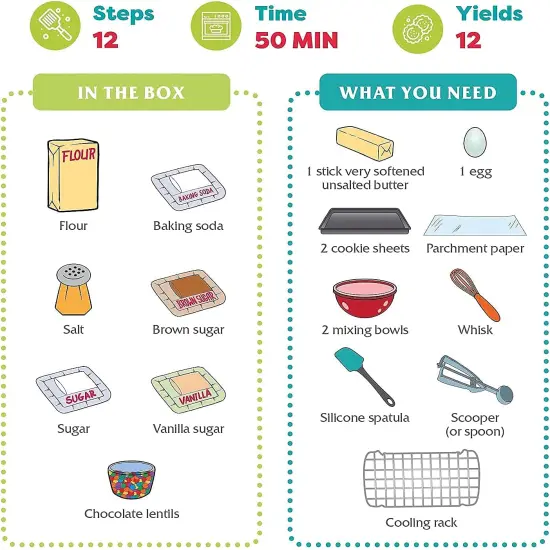 Steps
12

Time
50 MIN

Yields
12

IN THE BOX

FLOUR
Flour

BAKING SODA
Baking soda

Salt

BROWN SUGAR
Brown sugar

SUGAR
Sugar

VANILLA
Vanilla sugar

Chocolate lentils

WHAT YOU NEED

1 stick very softened unsalted butter

1 egg

2 cookie sheets

Parchment paper

2 mixing bowls

Whisk

Silicone spatula

Scooper (or spoon)

Cooling rack