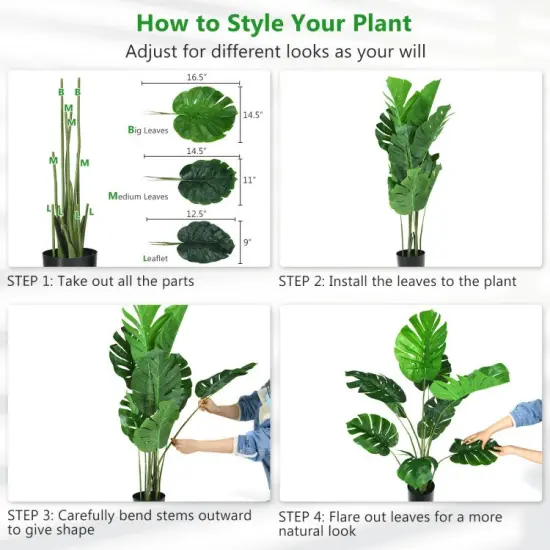 How to Style Your Plant

Adjust for different looks as your will

B B M M M M L L L L

16.5"
14.5"
Big Leaves

14.5"
11"
Medium Leaves

12.5"
9"
Leaflet

STEP 1: Take out all the parts

STEP 2: Install the leaves to the plant

STEP 3: Carefully bend stems outward to give shape

STEP 4: Flare out leaves for a more natural look