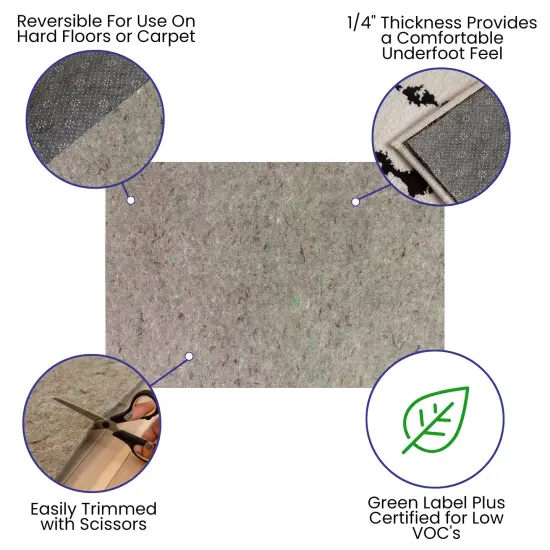 Reversible For Use On Hard Floors or Carpet

1/4" Thickness Provides a Comfortable Underfoot Feel

Easily Trimmed with Scissors

Green Label Plus Certified for Low VOC's