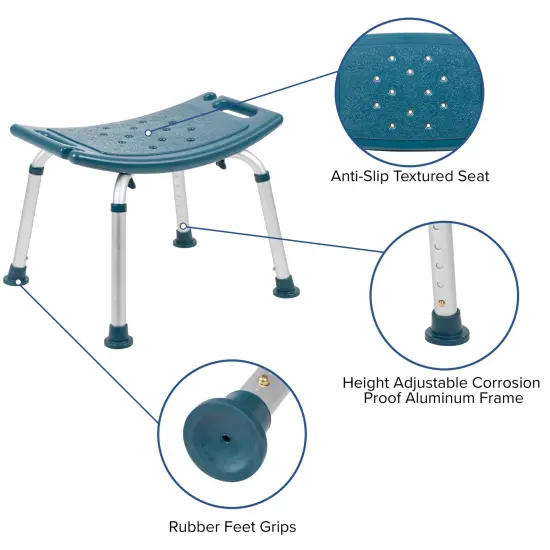 Anti-Slip Textured Seat

Height Adjustable Corrosion Proof Aluminum Frame

Rubber Feet Grips