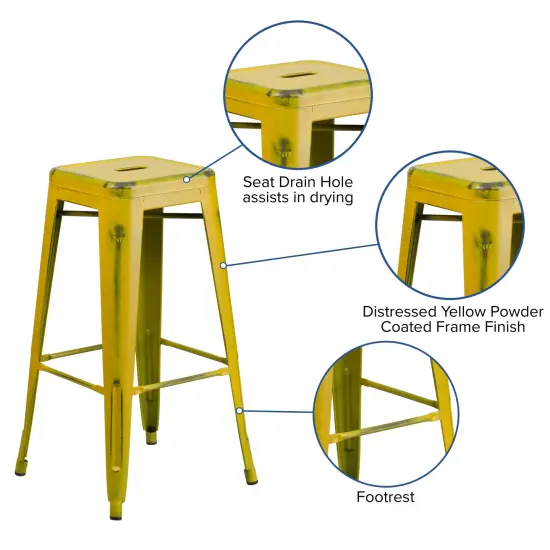 Seat Drain Hole assists in drying

Distressed Yellow Powder Coated Frame Finish

Footrest