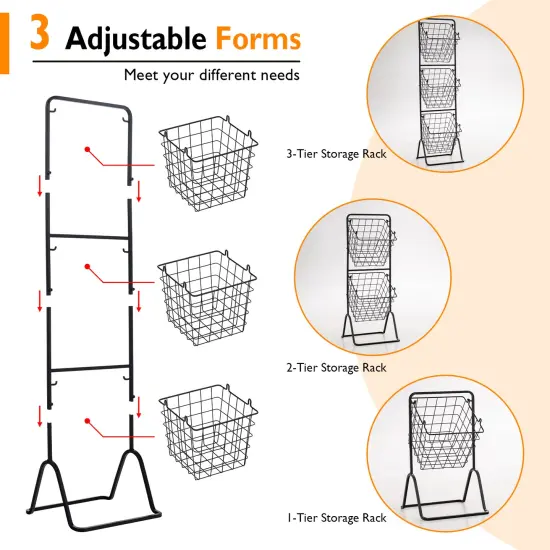 3 Adjustable Forms

Meet your different needs

3-Tier Storage Rack

2-Tier Storage Rack

1-Tier Storage Rack