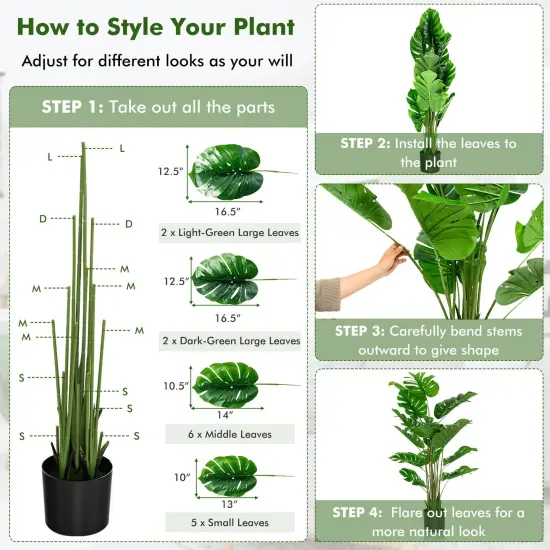 How to Style Your Plant

Adjust for different looks as your will

STEP 1: Take out all the parts

L
L
D
D
M
M
M
M
M
M
S
S
S
S
S

12.5"
16.5"
2 x Light-Green Large Leaves

12.5"
16.5"
2 x Dark-Green Large Leaves

10.5"
14"
6 x Middle Leaves

10"
13"
5 x Small Leaves

STEP 2: Install the leaves to the plant

STEP 3: Carefully bend stems outward to give shape

STEP 4: Flare out leaves for a more natural look