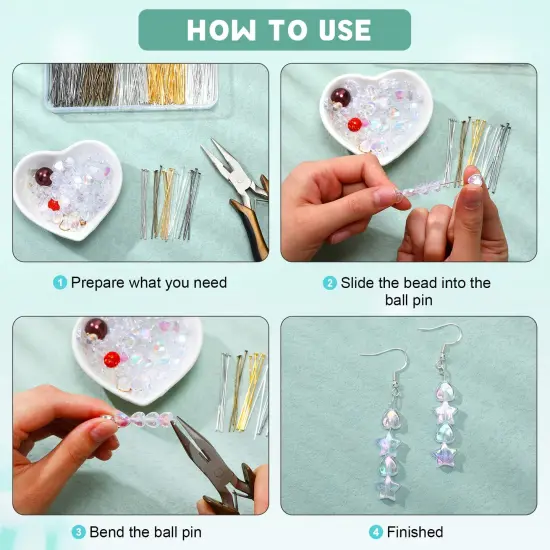 HOW TO USE

1 Prepare what you need

2 Slide the bead into the ball pin

3 Bend the ball pin

4 Finished