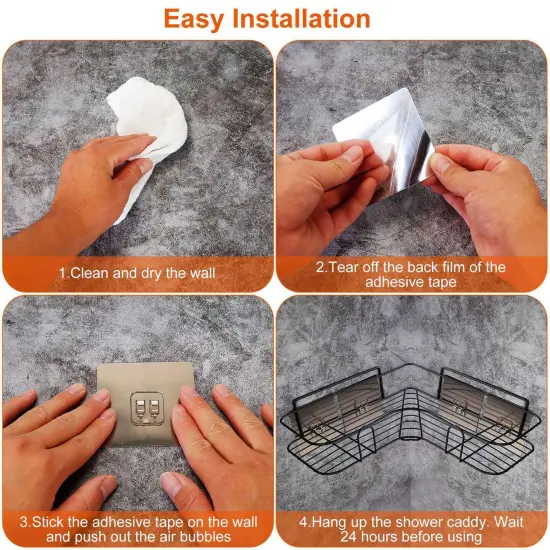 Easy Installation

1.Clean and dry the wall

2.Tear off the back film of the adhesive tape

3.Stick the adhesive tape on the wall and push out the air bubbles

4.Hang up the shower caddy. Wait 24 hours before using