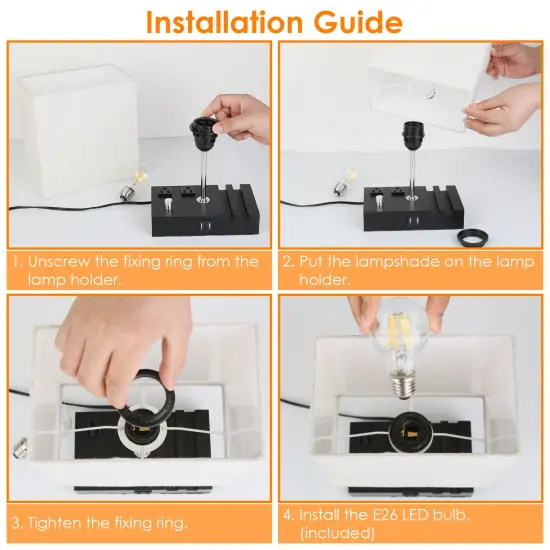 Installation Guide

1. Unscrew the fixing ring from the lamp holder.

2. Put the lampshade on the lamp holder.

3. Tighten the fixing ring.

4. Install the E26 LED bulb. (included)