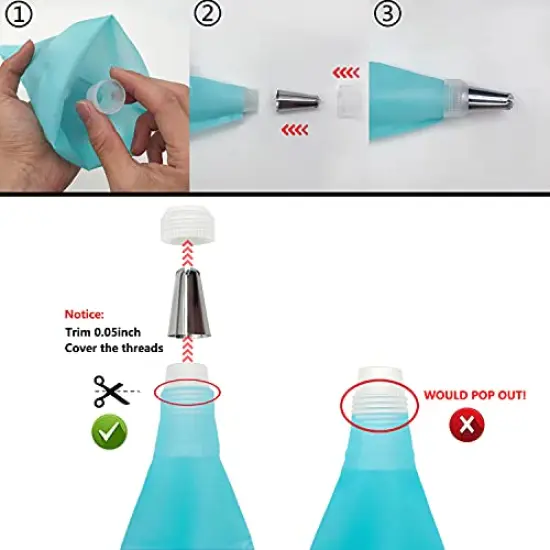 ①

②

③

Notice:
Trim 0.05inch
Cover the threads

WOULD POP OUT!