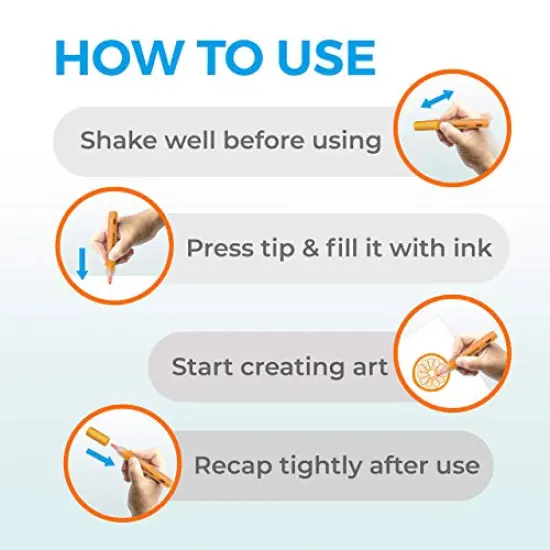 HOW TO USE

Shake well before using

Press tip & fill it with ink

Start creating art

Recap tightly after use