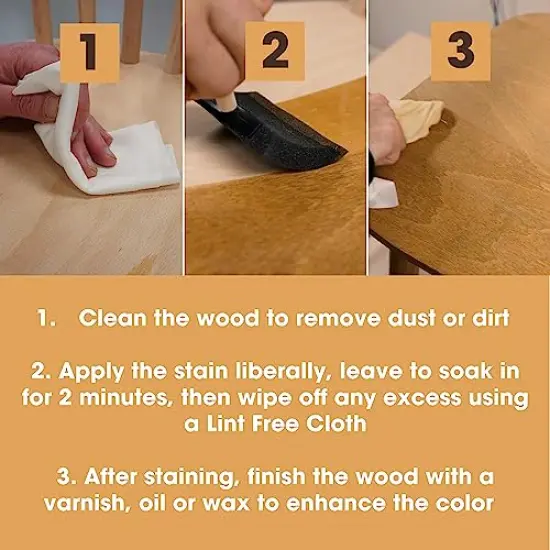 1

2

3

1. Clean the wood to remove dust or dirt

2. Apply the stain liberally, leave to soak in for 2 minutes, then wipe off any excess using a Lint Free Cloth

3. After staining, finish the wood with a varnish, oil or wax to enhance the color