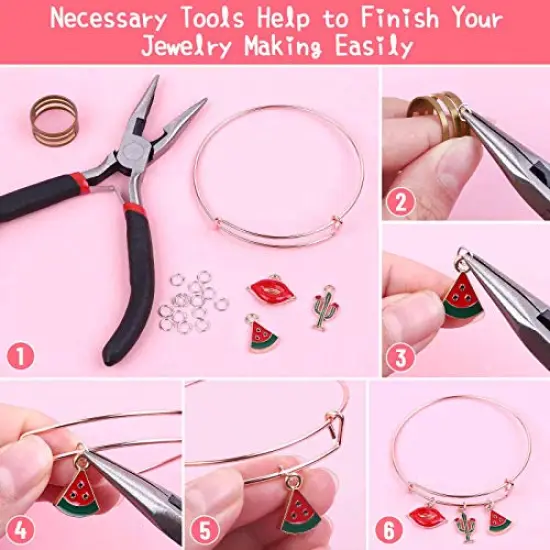 Necessary Tools Help to Finish Your Jewelry Making Easily

1

2

3

4

5

6