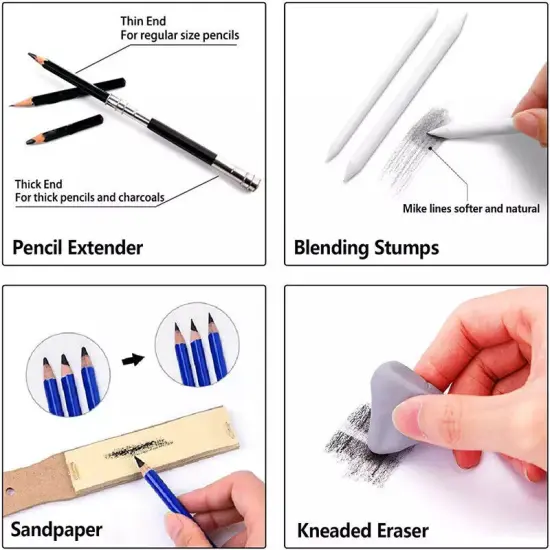 Thin End
For regular size pencils

Thick End
For thick pencils and charcoals

Pencil Extender

Mike lines softer and natural

Blending Stumps

Sandpaper

Kneaded Eraser