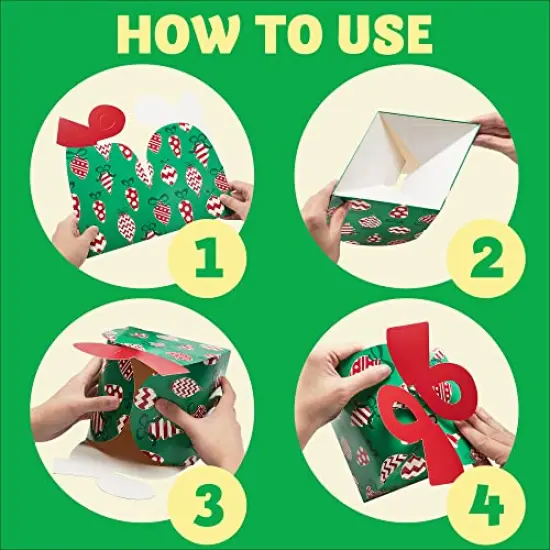 HOW TO USE

1

2

3

4