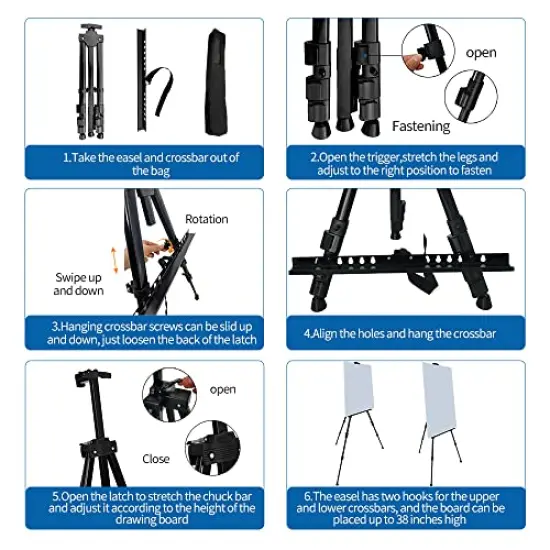 1.Take the easel and crossbar out of the bag

open

Fastening

2.Open the trigger,stretch the legs and adjust to the right position to fasten

Rotation

Swipe up and down

3.Hanging crossbar screws can be slid up and down, just loosen the back of the latch

4.Align the holes and hang the crossbar

open

Close

5.Open the latch to stretch the chuck bar and adjust it according to the height of the drawing board

6.The easel has two hooks for the upper and lower crossbars, and the board can be placed up to 38 inches high