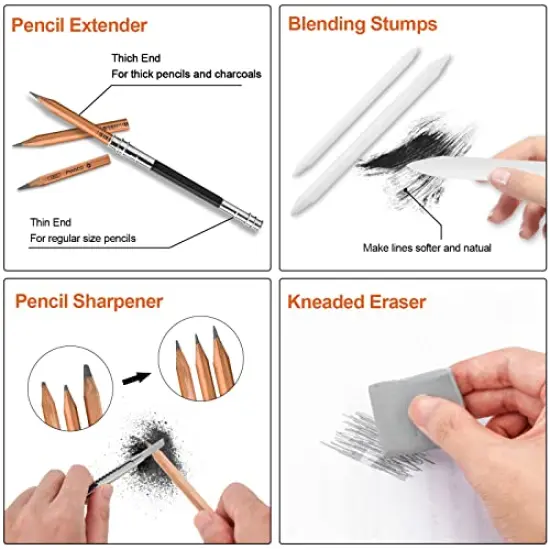 Pencil Extender

Thich End
For thick pencils and charcoals

Thin End
For regular size pencils

Blending Stumps

Make lines softer and natual

Pencil Sharpener

Kneaded Eraser