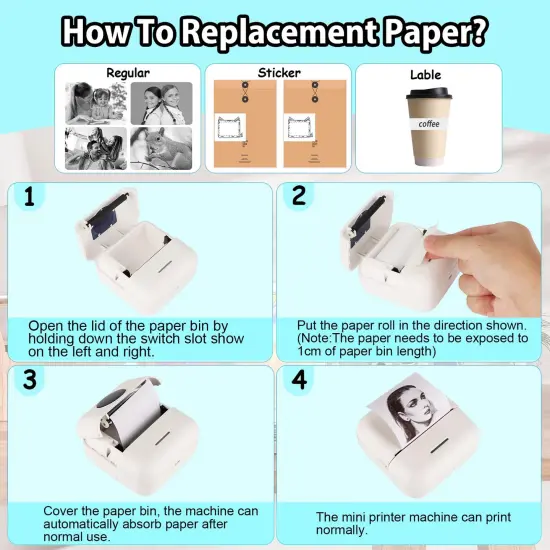 How To Replacement Paper?

Regular

Sticker

Lable

coffee

1

Open the lid of the paper bin by holding down the switch slot show on the left and right.

2

Put the paper roll in the direction shown. (Note:The paper needs to be exposed to 1cm of paper bin length)

3

Cover the paper bin, the machine can automatically absorb paper after normal use.

4

The mini printer machine can print normally.