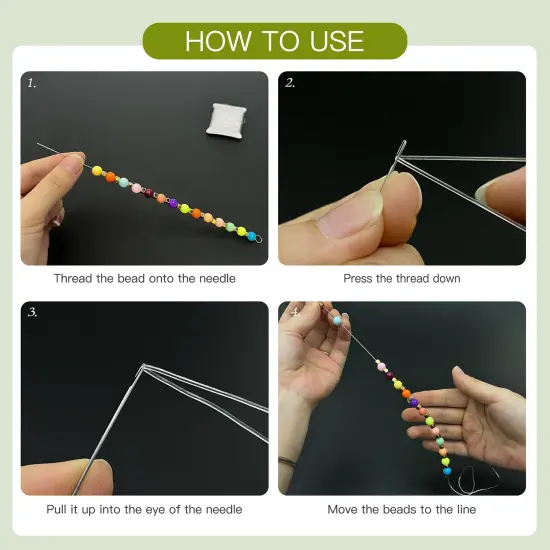 HOW TO USE

1.

Thread the bead onto the needle

2.

Press the thread down

3.

Pull it up into the eye of the needle

4.

Move the beads to the line