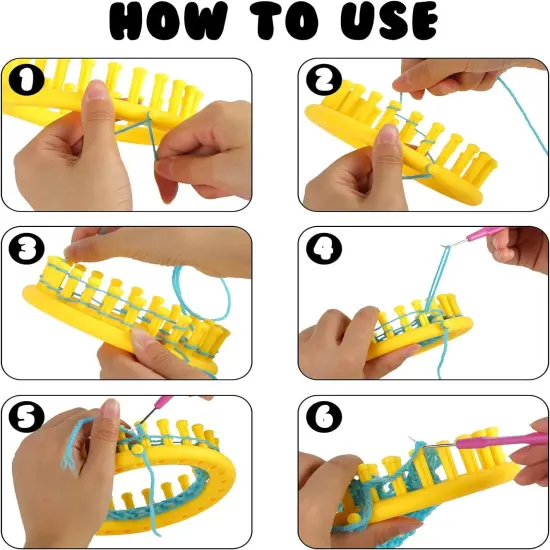 HOW TO USE

1

2

3

4

5

6