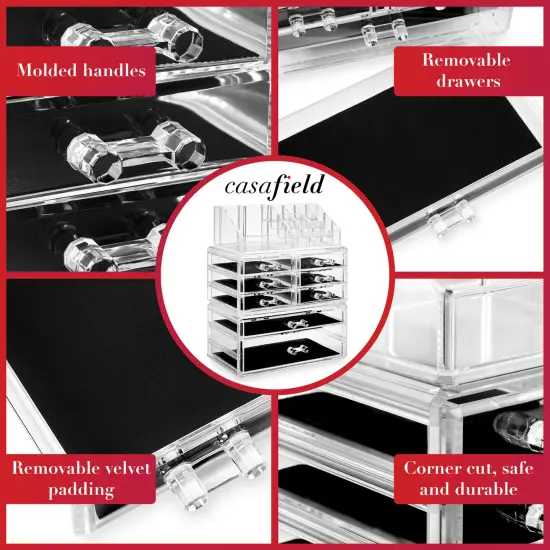 Molded handles

Removable drawers

casafield

Removable velvet padding

Corner cut, safe and durable