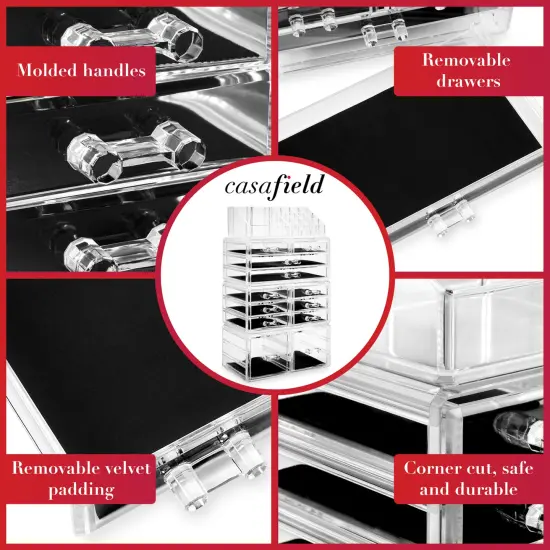 Molded handles

Removable drawers

casafield

Removable velvet padding

Corner cut, safe and durable