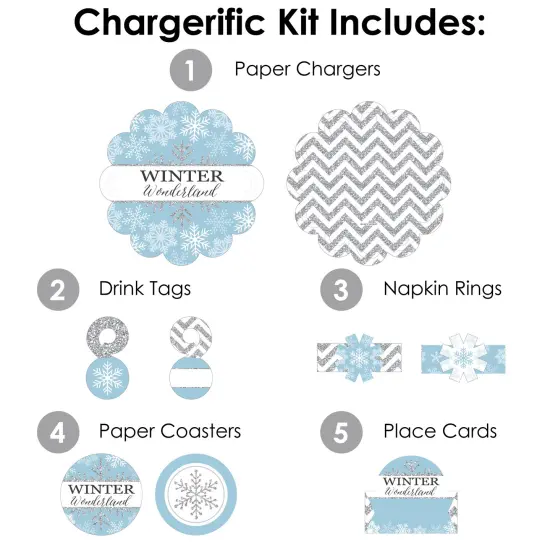 Chargerific Kit Includes:

1 Paper Chargers

WINTER
Wonderland

2 Drink Tags

3 Napkin Rings

4 Paper Coasters

WINTER
Wonderland

5 Place Cards

WINTER
Wonderland