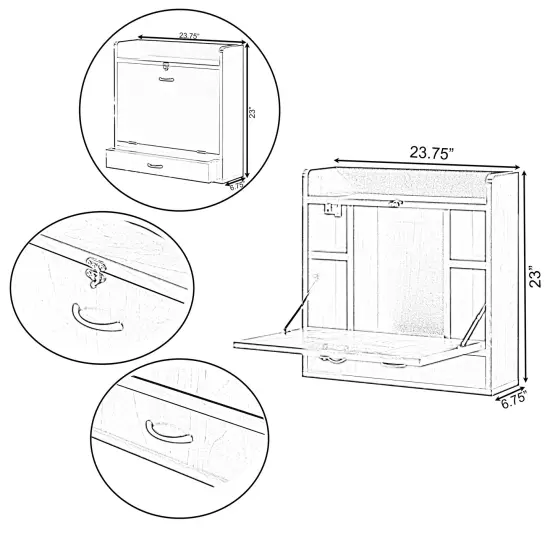 23.75"
23"
6.75"
23.75"
23"
6.75"