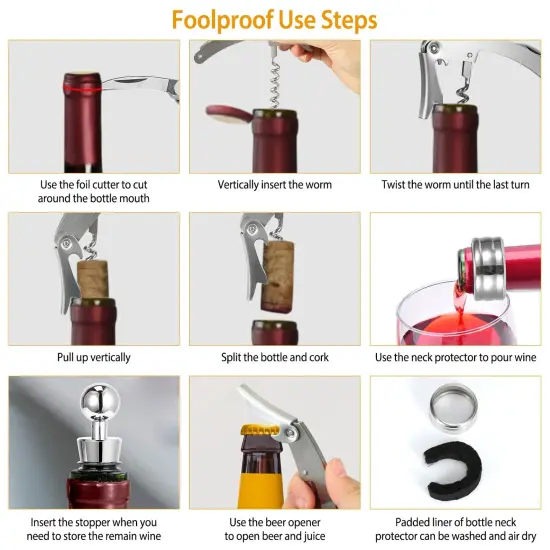 Foolproof Use Steps

Use the foil cutter to cut around the bottle mouth

Vertically insert the worm

Twist the worm until the last turn

Pull up vertically

Split the bottle and cork

Use the neck protector to pour wine

Insert the stopper when you need to store the remain wine

Use the beer opener to open beer and juice

Padded liner of bottle neck protector can be washed and air dry