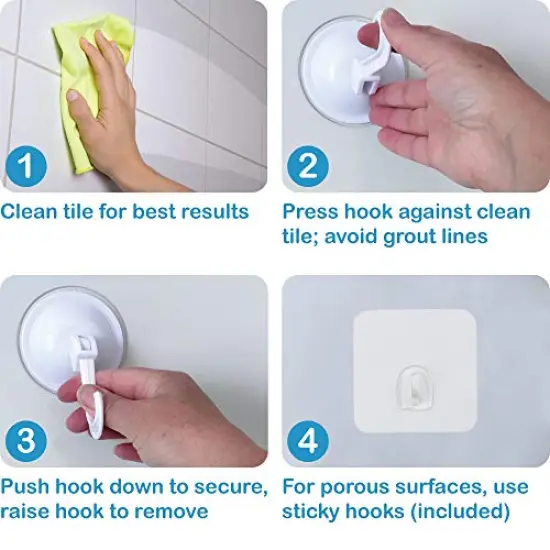 1

Clean tile for best results

2

Press hook against clean tile; avoid grout lines

3

Push hook down to secure, raise hook to remove

4

For porous surfaces, use sticky hooks (included)