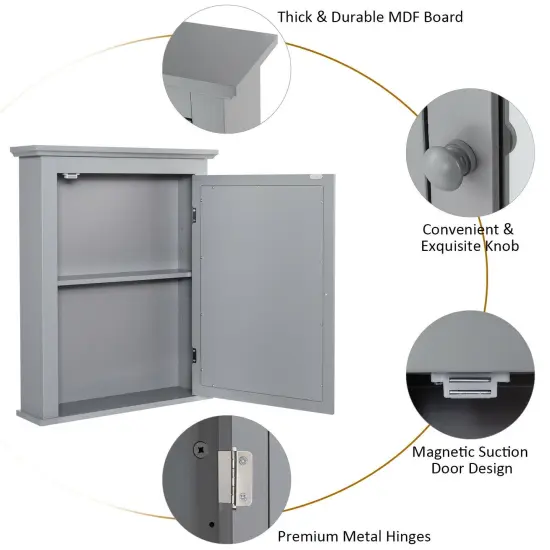 Thick & Durable MDF Board

Convenient & Exquisite Knob

Magnetic Suction Door Design

Premium Metal Hinges