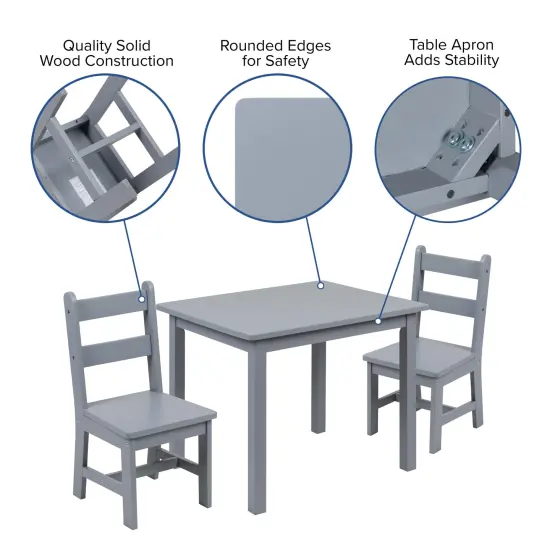 Quality Solid Wood Construction

Rounded Edges for Safety

Table Apron Adds Stability