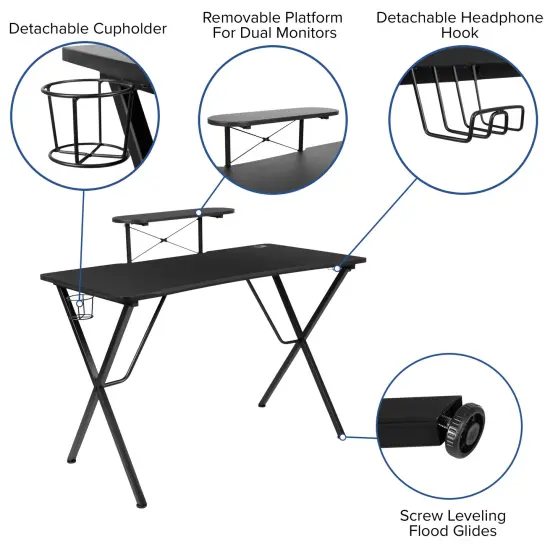 Detachable Cupholder

Removable Platform For Dual Monitors

Detachable Headphone Hook

Screw Leveling Flood Glides