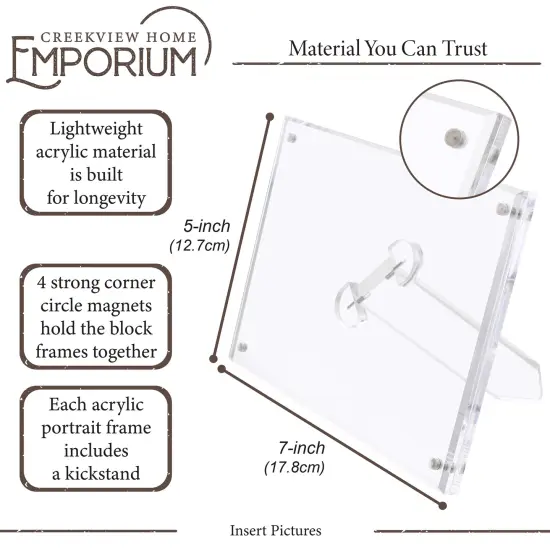 CREEKVIEW HOME
EMPORIUM

Material You Can Trust

Lightweight acrylic material is built for longevity

4 strong corner circle magnets hold the block frames together

Each acrylic portrait frame includes a kickstand

5-inch
(12.7cm)

7-inch
(17.8cm)

Insert Pictures