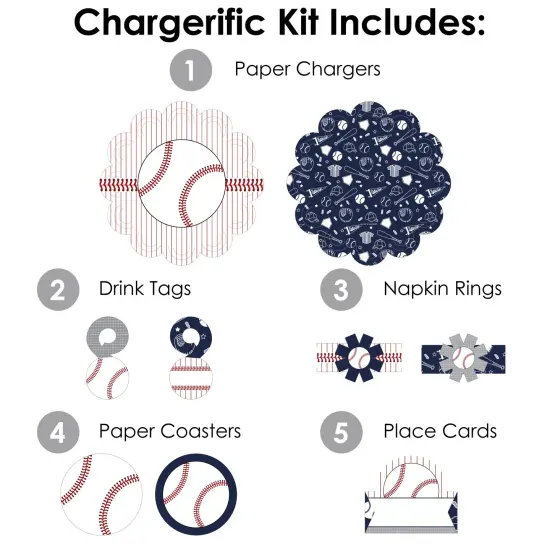 Chargerific Kit Includes:

1 Paper Chargers

2 Drink Tags

3 Napkin Rings

4 Paper Coasters

5 Place Cards