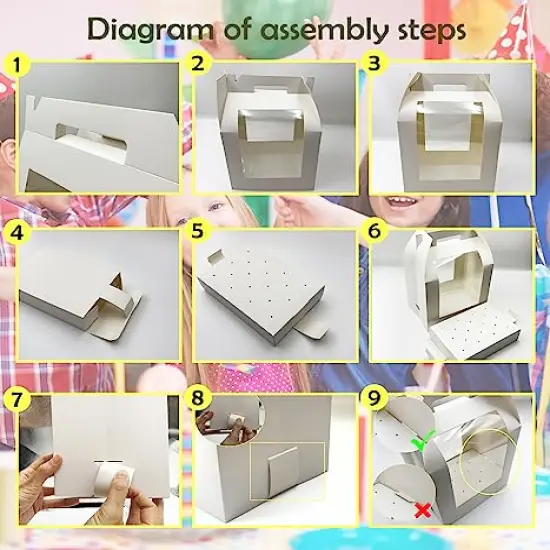 Diagram of assembly steps

1

2

3

4

5

6

7

8

9