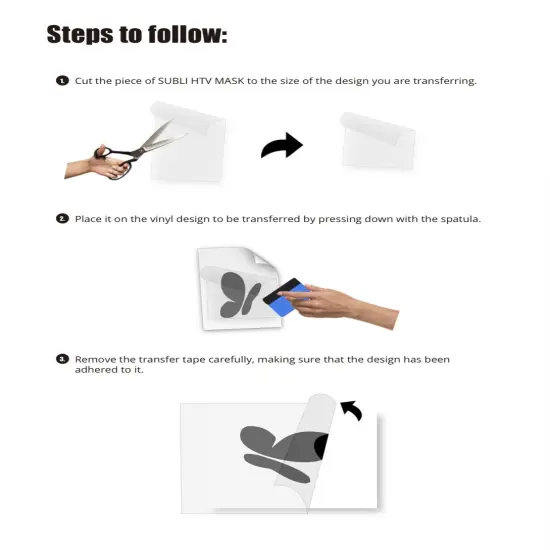 Steps to follow:

1. Cut the piece of SUBLI HTV MASK to the size of the design you are transferring.

2. Place it on the vinyl design to be transferred by pressing down with the spatula.

3. Remove the transfer tape carefully, making sure that the design has been adhered to it.