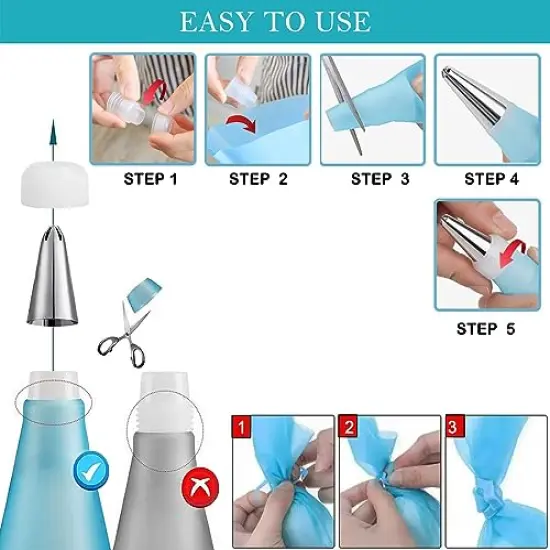 EASY TO USE

STEP 1

STEP 2

STEP 3

STEP 4

STEP 5

1

2

3