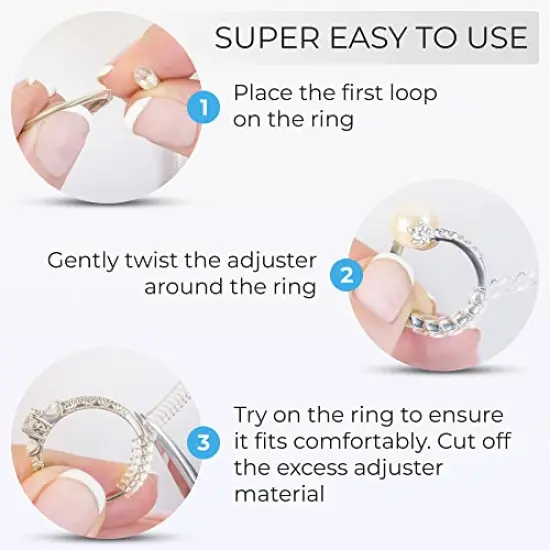 SUPER EASY TO USE

1 Place the first loop on the ring

Gently twist the adjuster around the ring 2

3 Try on the ring to ensure it fits comfortably. Cut off the excess adjuster material