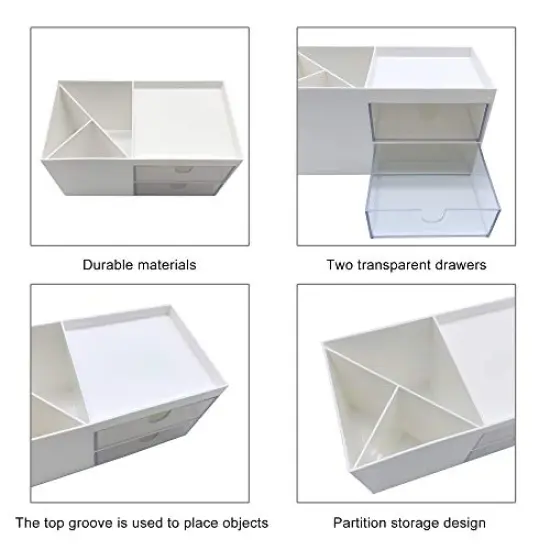 Durable materials

Two transparent drawers

The top groove is used to place objects

Partition storage design