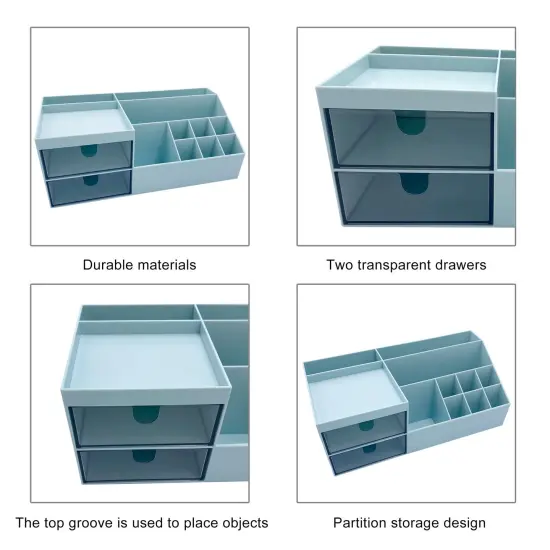 Durable materials

Two transparent drawers

The top groove is used to place objects

Partition storage design