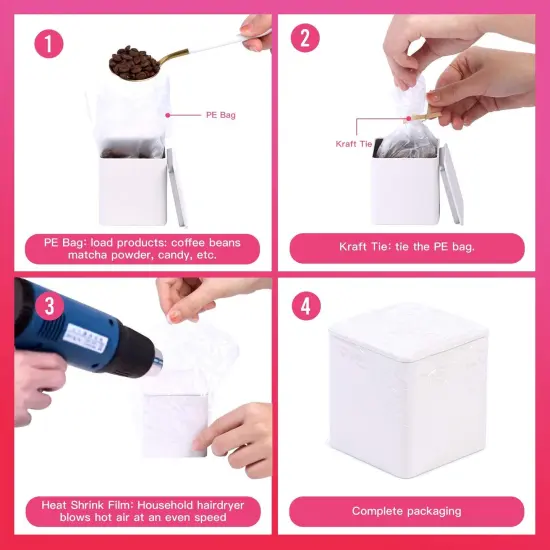 1

PE Bag

PE Bag: load products: coffee beans matcha powder, candy, etc.

2

Kraft Tie

Kraft Tie: tie the PE bag.

3

Heat Shrink Film: Household hairdryer blows hot air at an even speed

4

Complete packaging