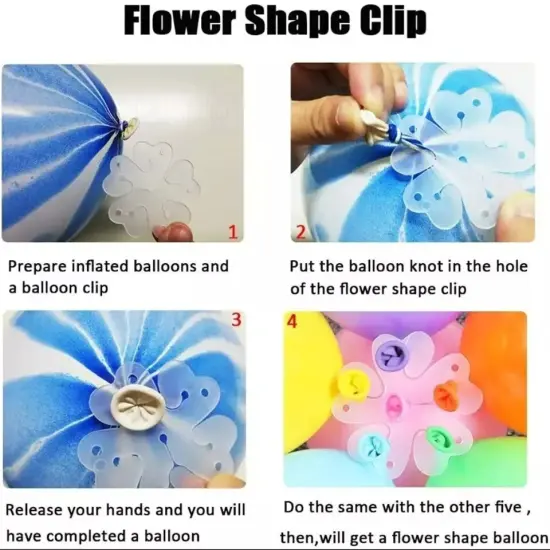 Flower Shape Clip

1

Prepare inflated balloons and a balloon clip

2

Put the balloon knot in the hole of the flower shape clip

3

Release your hands and you will have completed a balloon

4

Do the same with the other five , then,will get a flower shape balloon