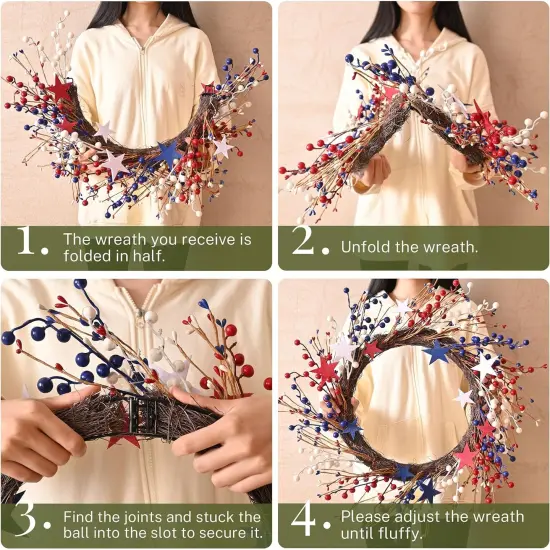 1. The wreath you receive is folded in half.

2. Unfold the wreath.

3. Find the joints and stuck the ball into the slot to secure it.

4. Please adjust the wreath until fluffy.