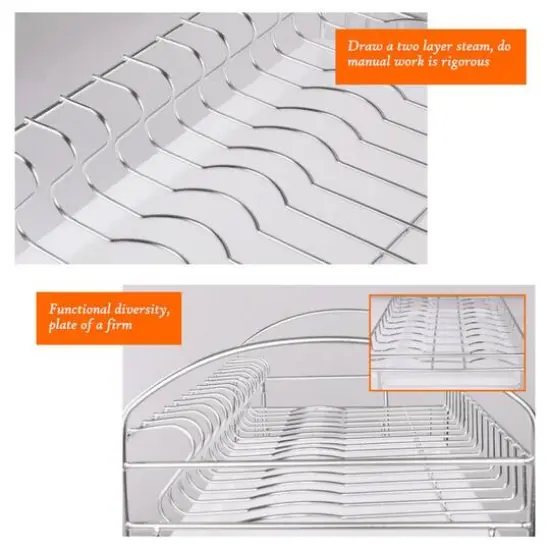 Draw a two layer steam, do manual work is rigorous

Functional diversity, plate of a firm