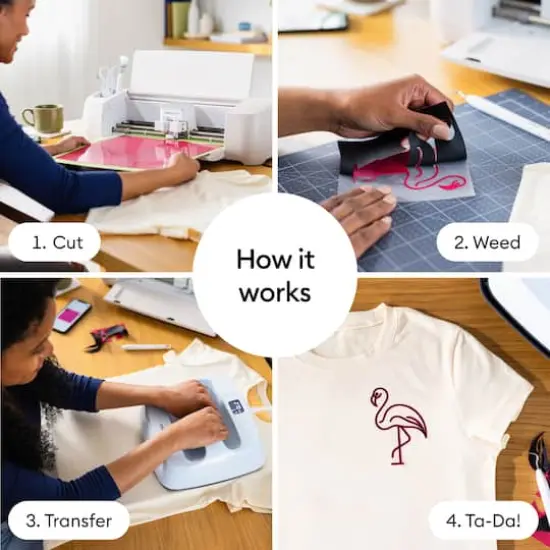 1. Cut

2. Weed

How it works

3. Transfer

4. Ta-Da!