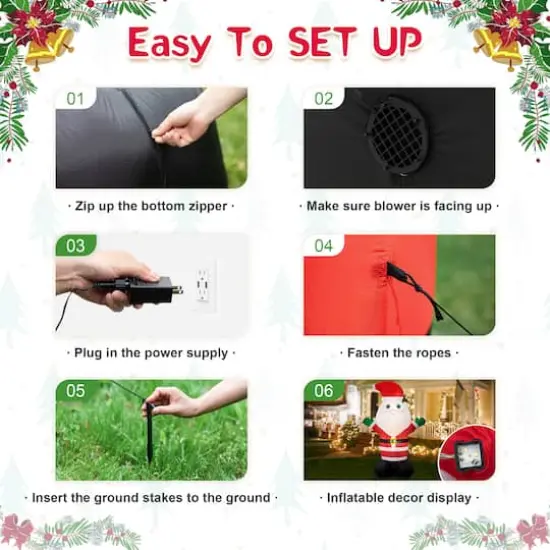 Easy To SET UP

01

· Zip up the bottom zipper ·

02

· Make sure blower is facing up ·

03

· Plug in the power supply ·

04

· Fasten the ropes ·

05

· Insert the ground stakes to the ground ·

06

· Inflatable decor display ·