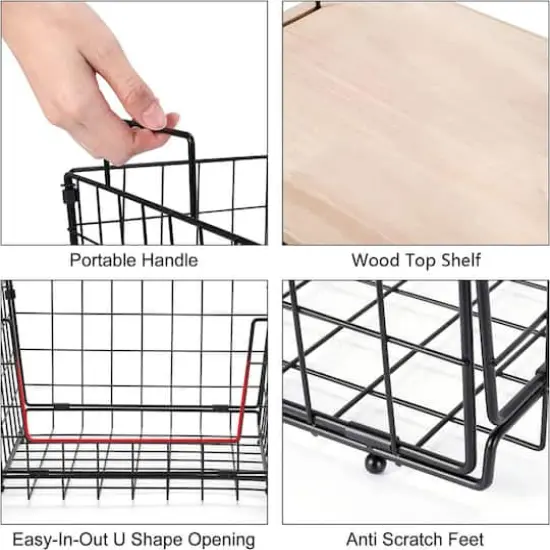 Portable Handle

Wood Top Shelf

Easy-In-Out U Shape Opening

Anti Scratch Feet