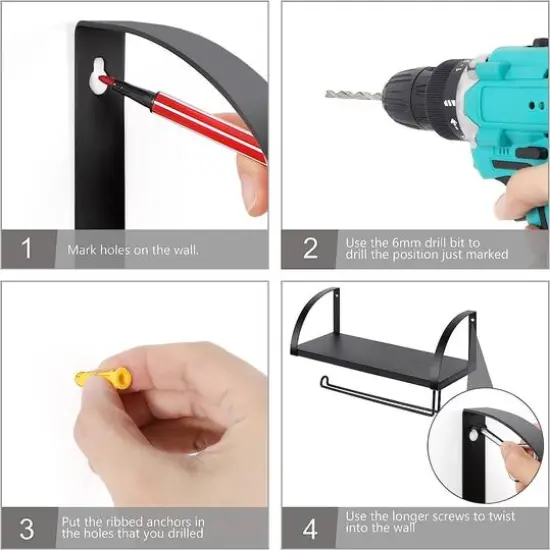 1
Mark holes on the wall.

2
Use the 6mm drill bit to drill the position just marked

3
Put the ribbed anchors in the holes that you drilled

4
Use the longer screws to twist into the wall