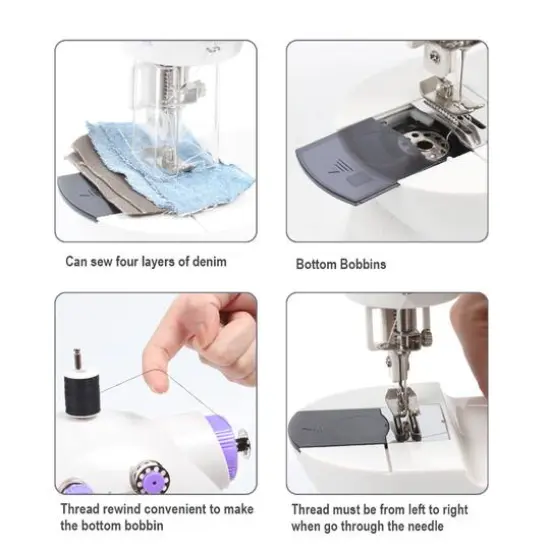 Can sew four layers of denim

Bottom Bobbins

Thread rewind convenient to make the bottom bobbin

Thread must be from left to right when go through the needle