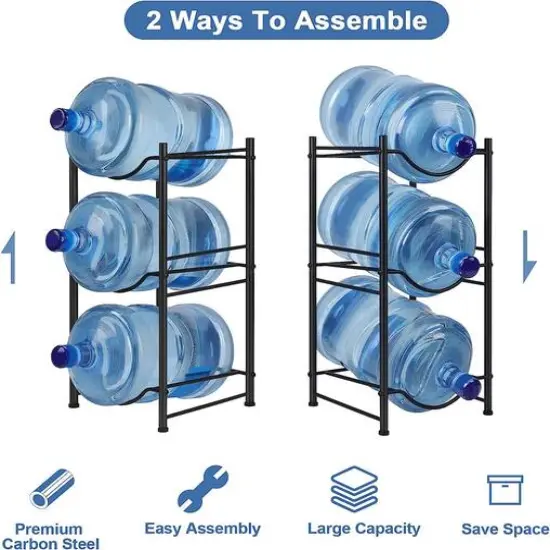 2 Ways To Assemble

Premium Carbon Steel

Easy Assembly

Large Capacity

Save Space